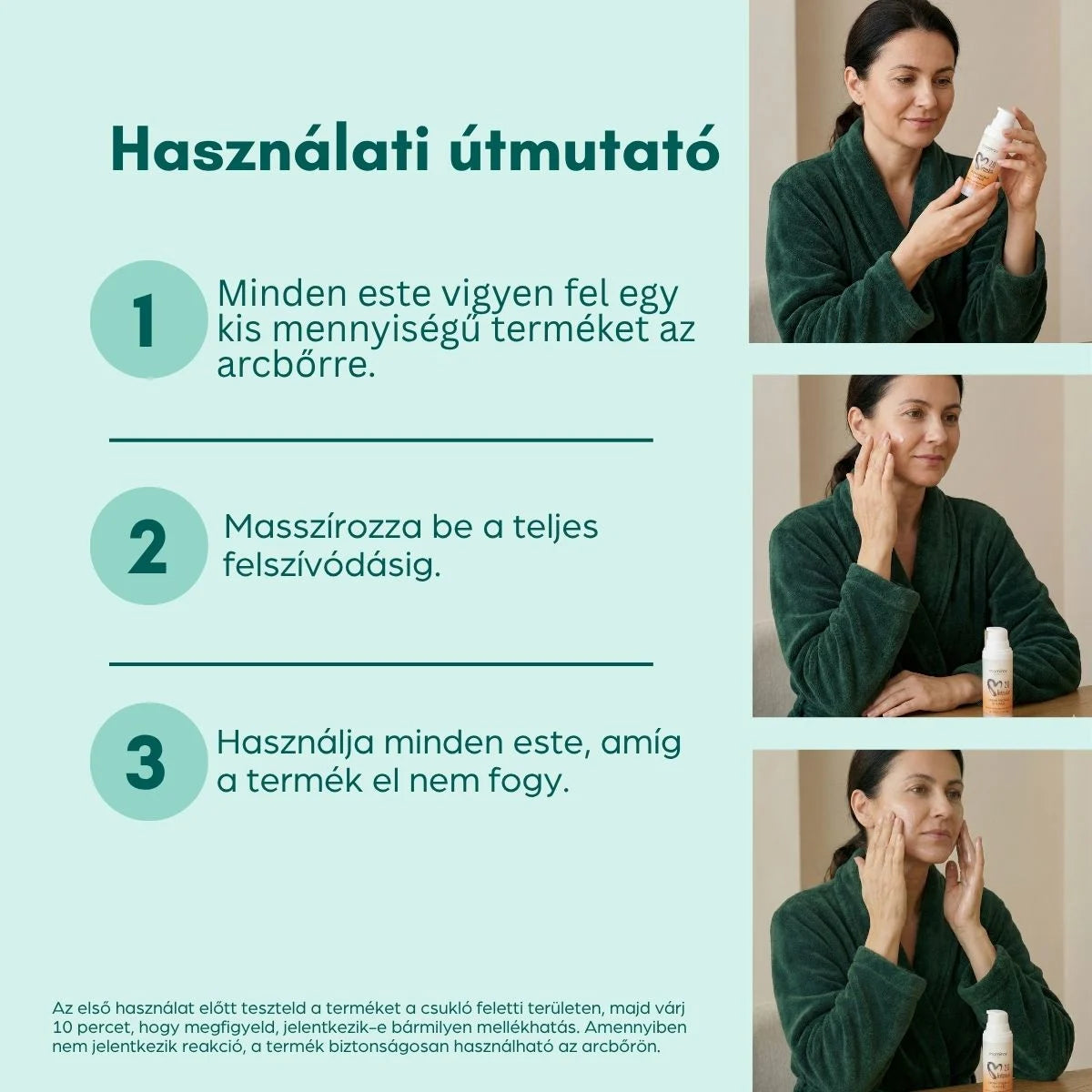 Használati útmutató

1 Minden este vigyen fel egy kis mennyiségű terméket az arcbőrre.

2 Masszírozza be a teljes felszívódásig.

3 Használja minden este, amíg a termék el nem fogy.

Az első használat előtt teszteld a terméket a csukló feletti területen, majd várj 10 percet, hogy megfigyeld, jelentkezik-e bármilyen mellékhatás. Amennyiben nem jelentkezik reakció, a termék biztonságosan használható az arcbőrön.